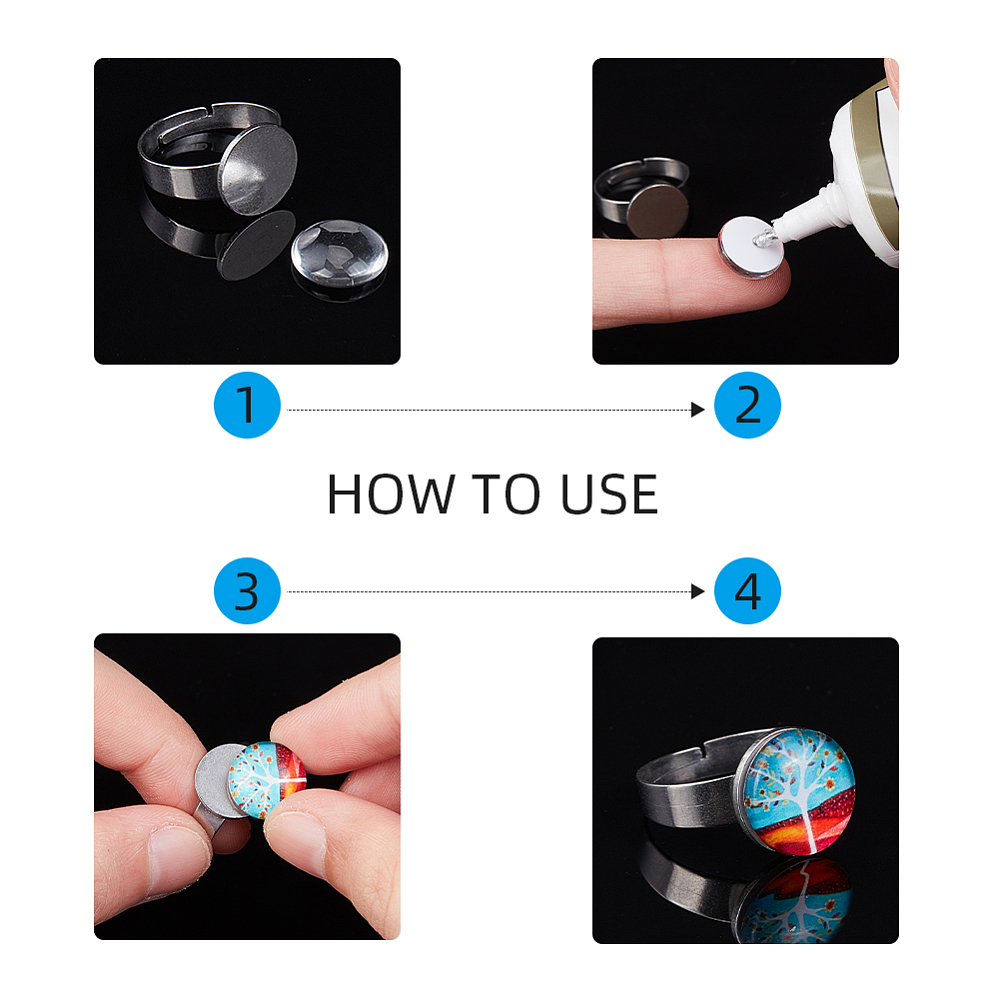 1

2

HOW TO USE

3

4